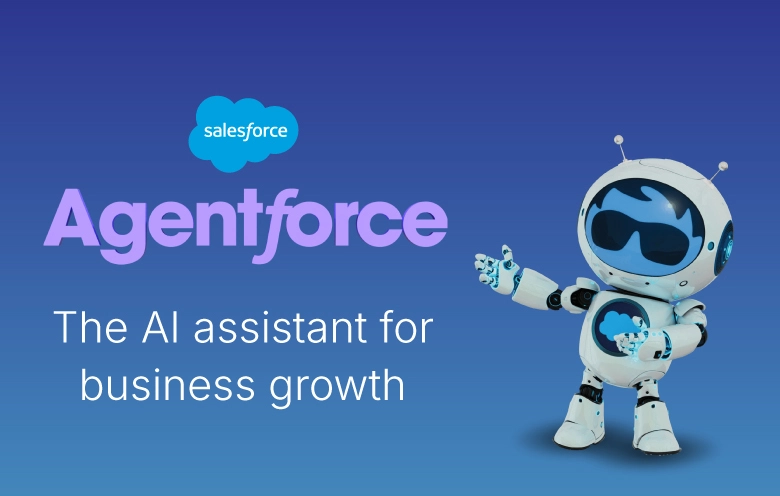 salesforce

Agentforce

The AI assistant for business growth